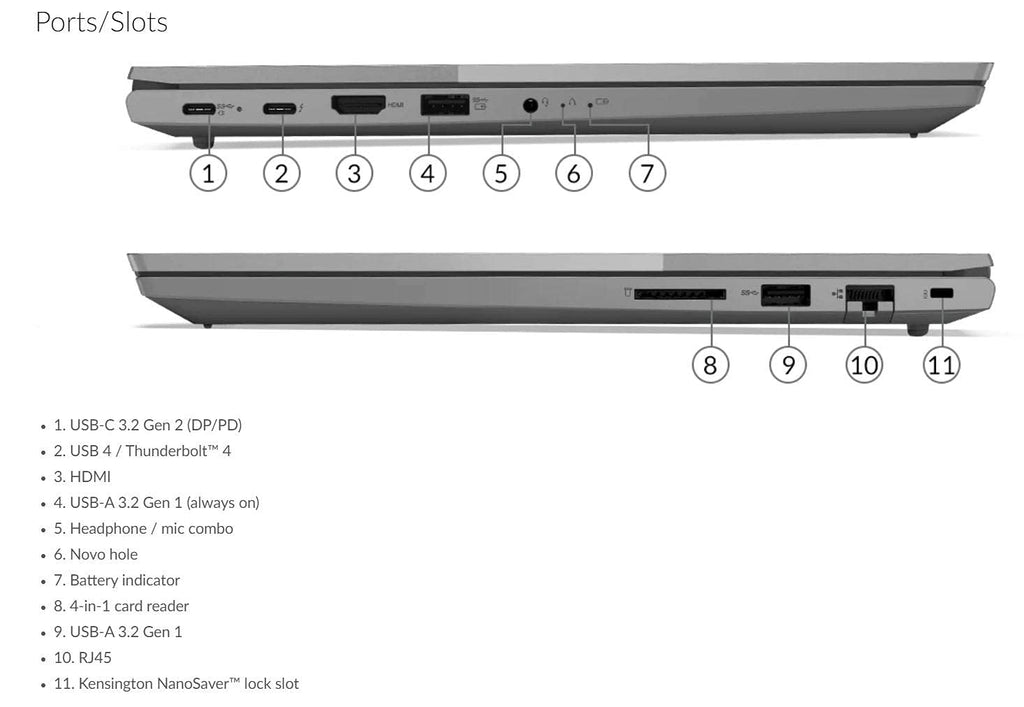 Ports/Slots

HDMI

1 2 3 4 5 6 7

8 9 10 11

- 1. USB-C 3.2 Gen 2 (DP/PD)
- 2. USB 4 / Thunderbolt™ 4
- 3. HDMI
- 4. USB-A 3.2 Gen 1 (always on)
- 5. Headphone / mic combo
- 6. Novo hole
- 7. Battery indicator
- 8. 4-in-1 card reader
- 9. USB-A 3.2 Gen 1
- 10. RJ45
- 11. Kensington NanoSaver™ lock slot